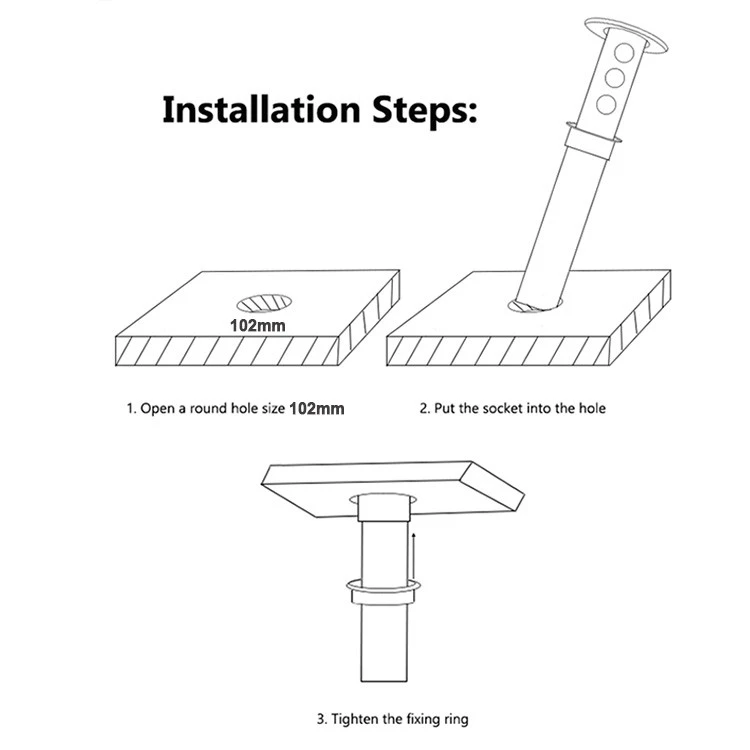 Installation Steps:

102mm

1. Open a round hole size 102mm

2. Put the socket into the hole

3. Tighten the fixing ring