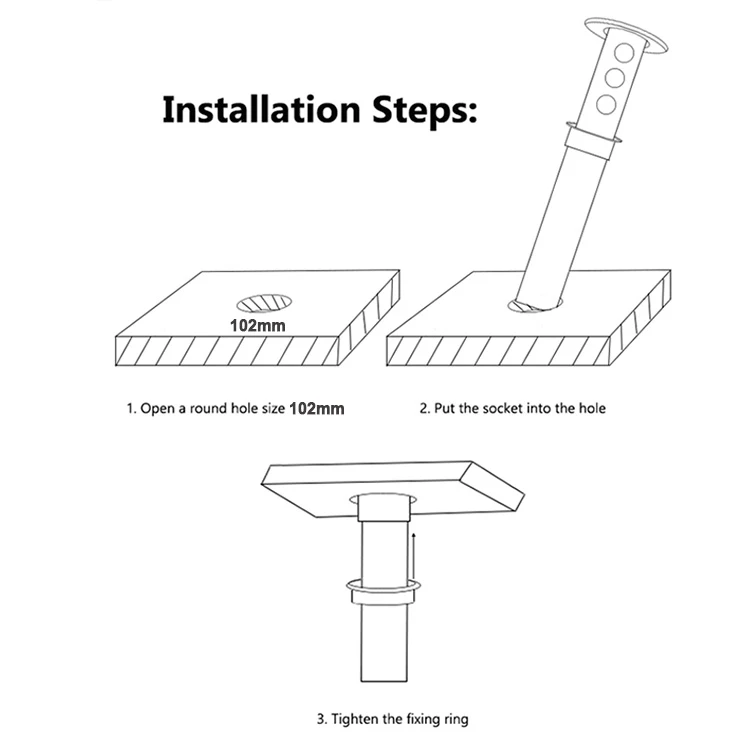 Installation Steps:

102mm

1. Open a round hole size 102mm

2. Put the socket into the hole

3. Tighten the fixing ring